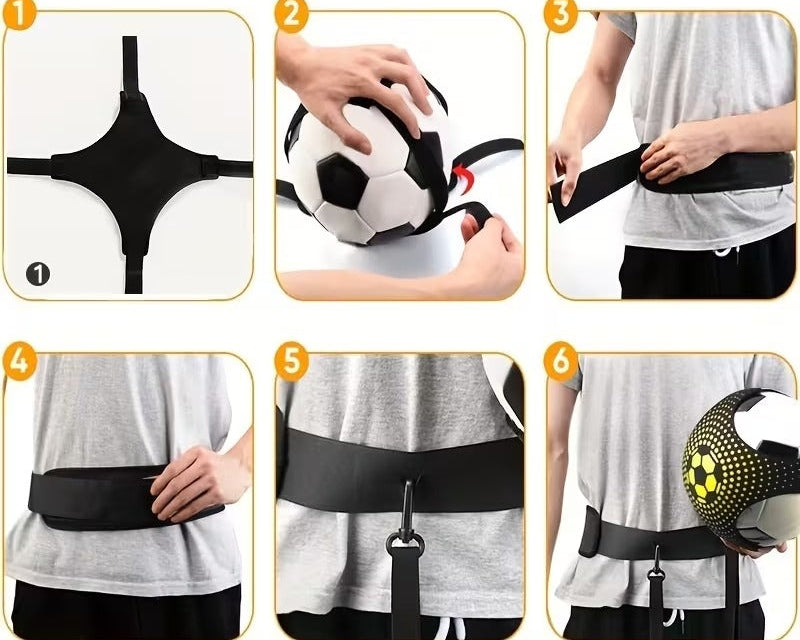 1
1
2
3
4
5
6